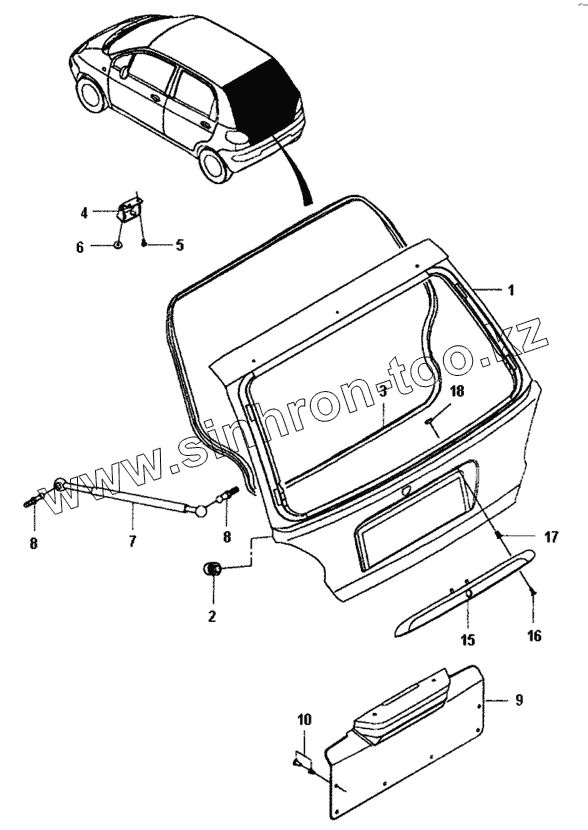 4
6
5
1
www.sinhron-too.kz
3
18
8
7
8
17
2
15
16
9
10